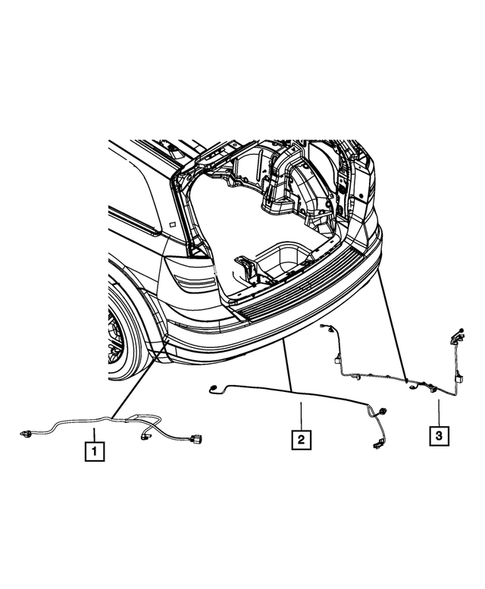 1

2

3