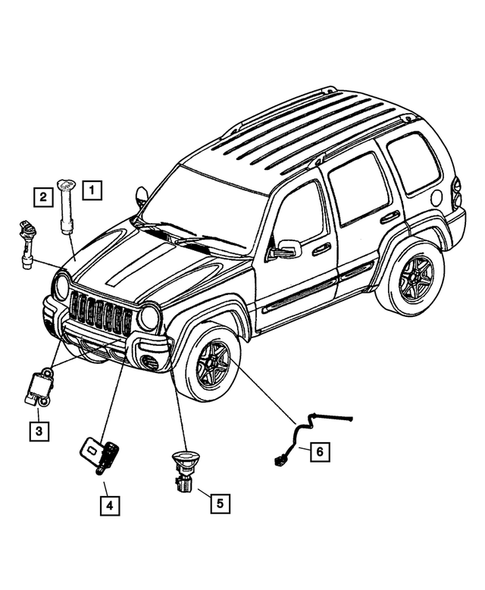 2
1
3
4
5
6