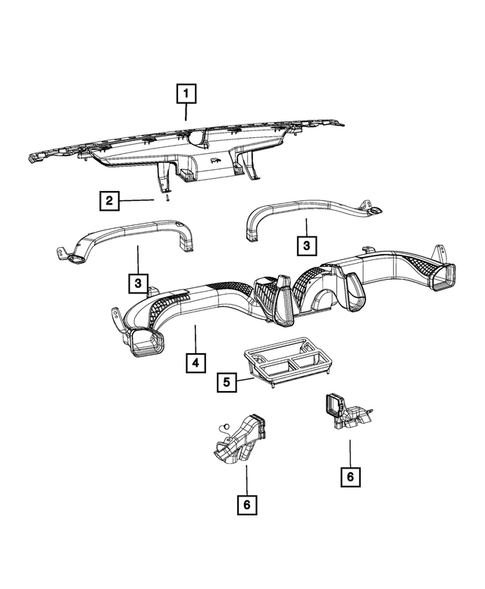 1
2
3
3
4
5
6
6