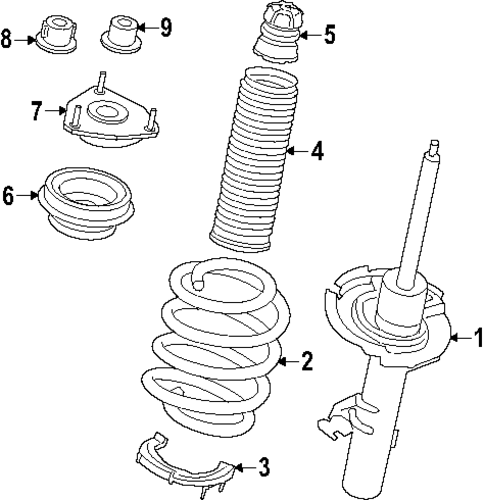 8
9
5
7
4
6
1
2
3