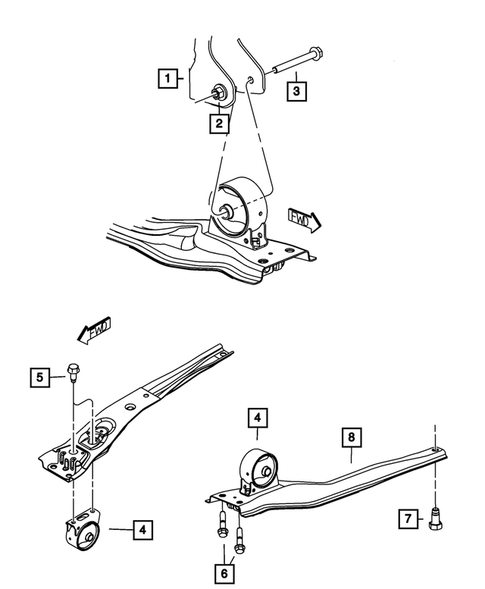 1
2
3
FWD
FWD
5
4
8
4
7
6