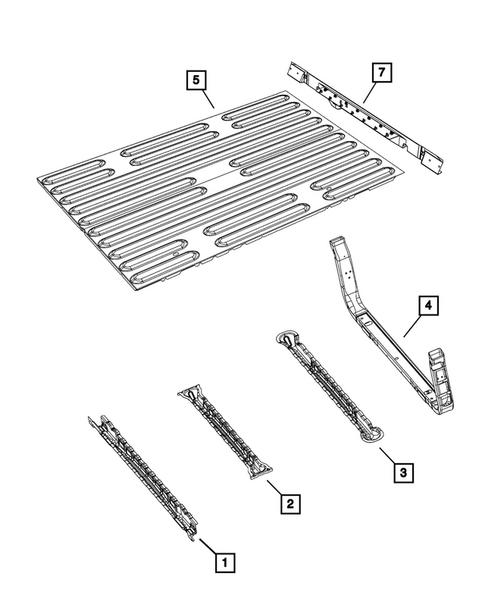 5
7
4
3
2
1