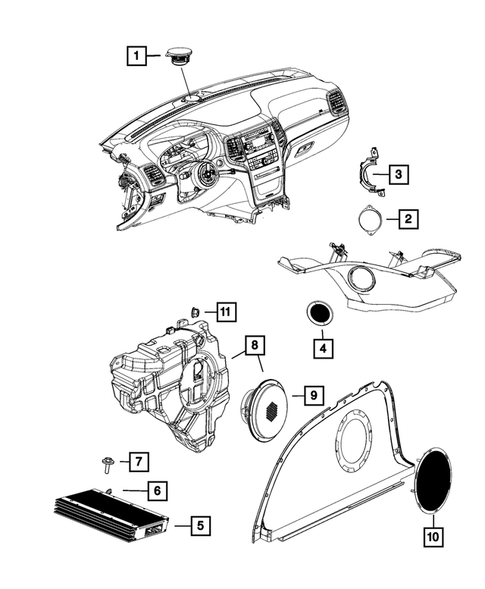 1
3
2
11
4
8
9
7
6
5
10