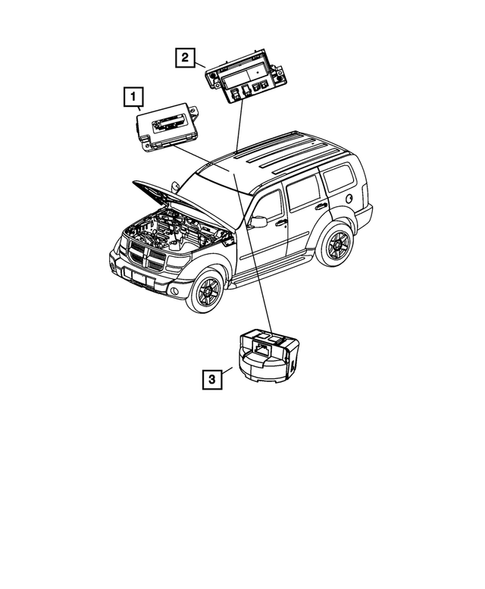 2

1

3