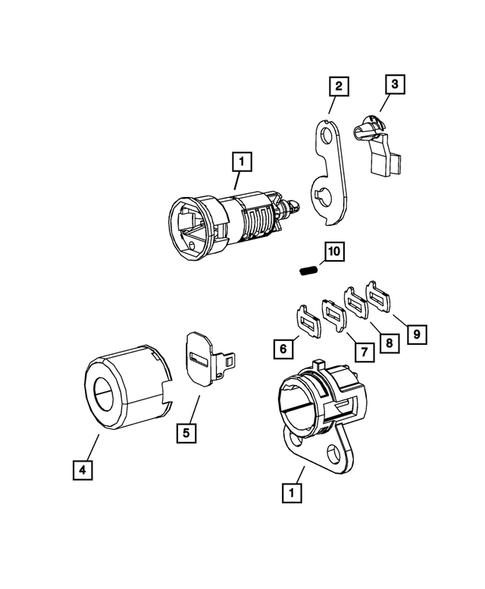 2
3
1
10
6
7
8
9
5
4
1