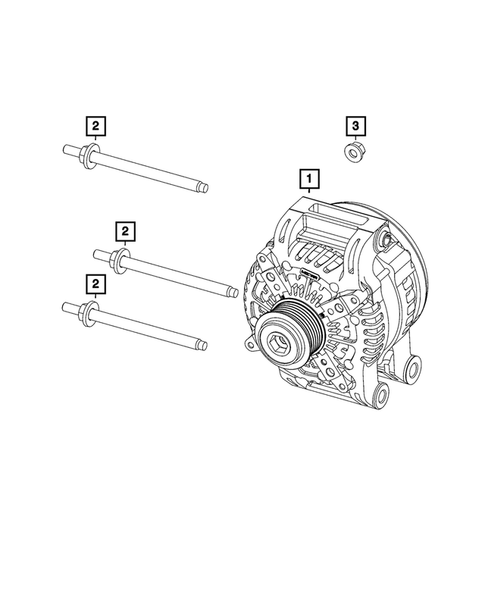 2

3

1

2

2