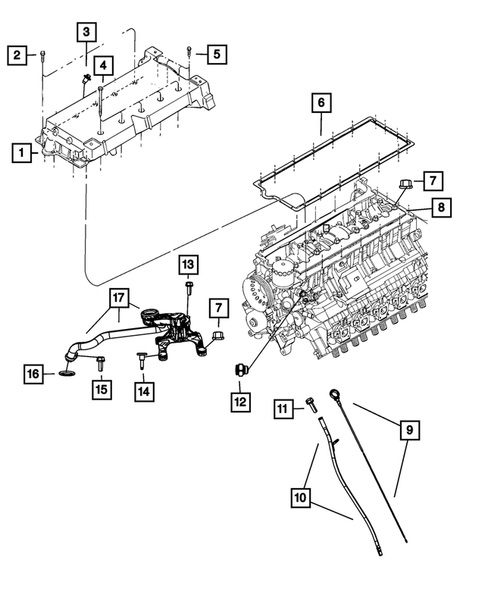 3
2
4
5
1
6
7
8
13
17
7
16
15
14
12
11
9
10