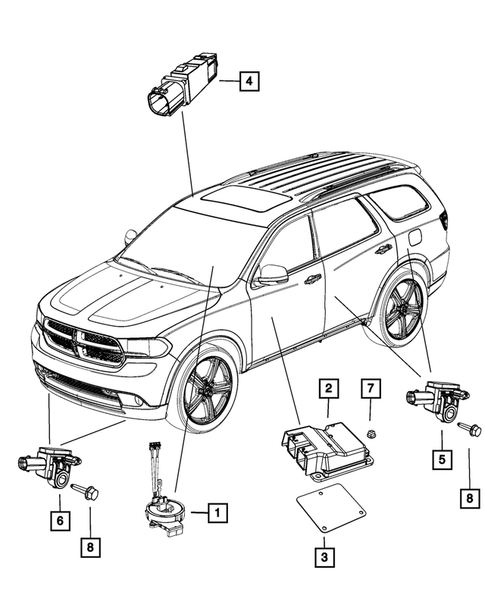 4
2
7
5
8
6
8
1
3