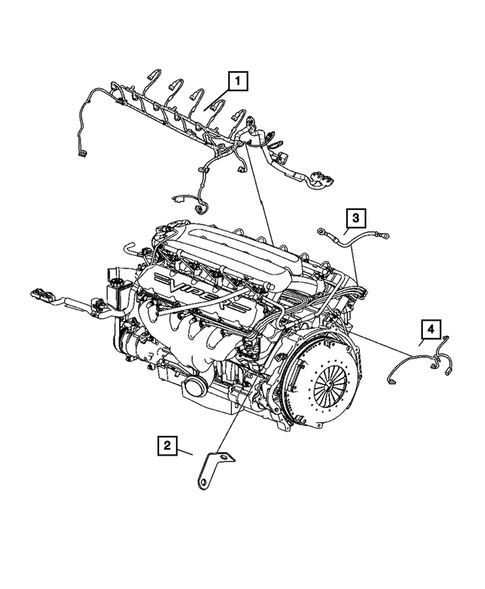 1

3

VIPER

4

2