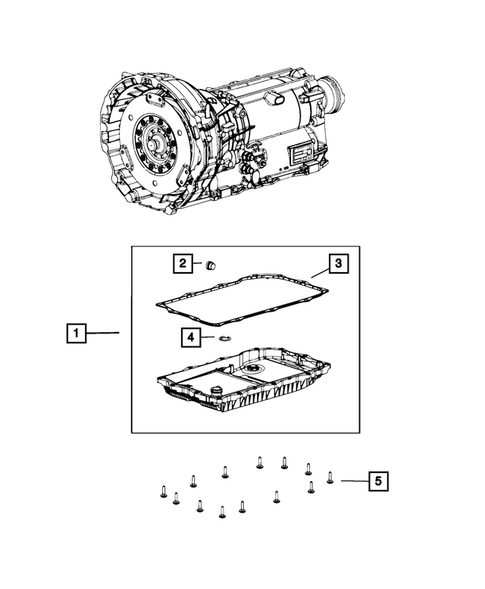 2
3
1
4
5