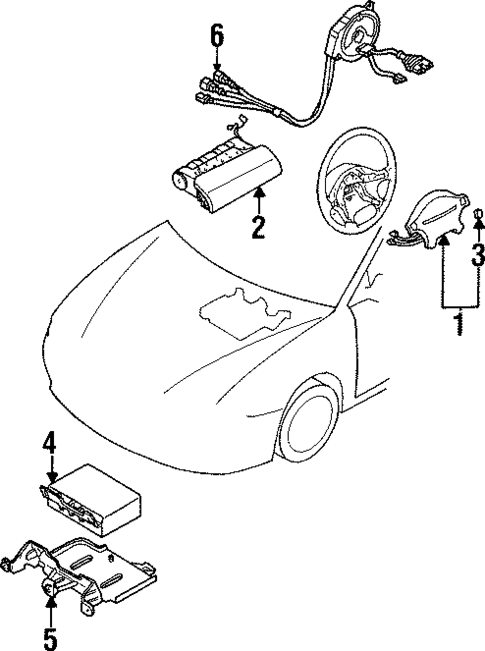 6
2
3
1
4
5