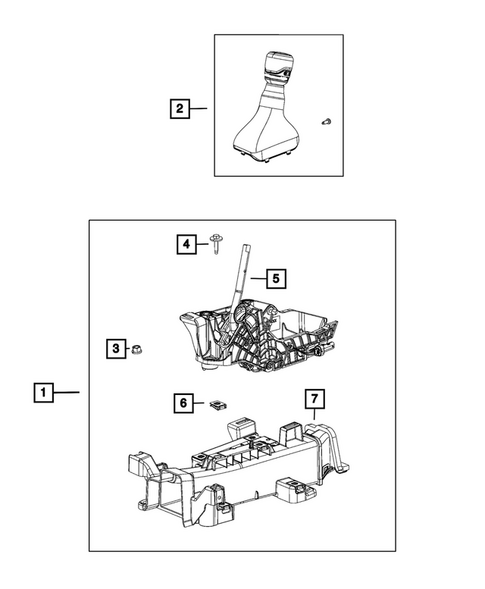 2

4

5

3

1

6

7