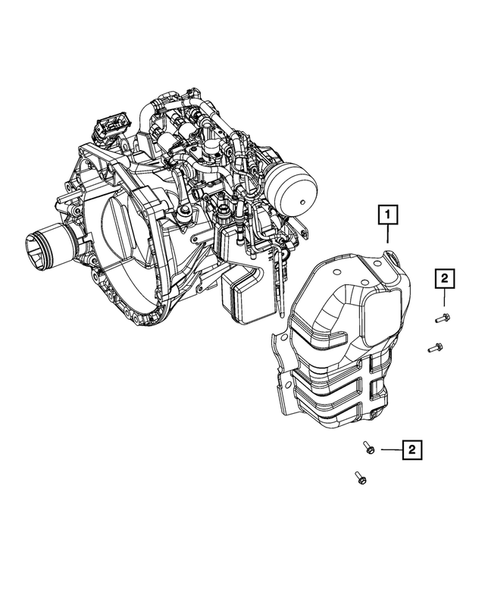 1
2
2