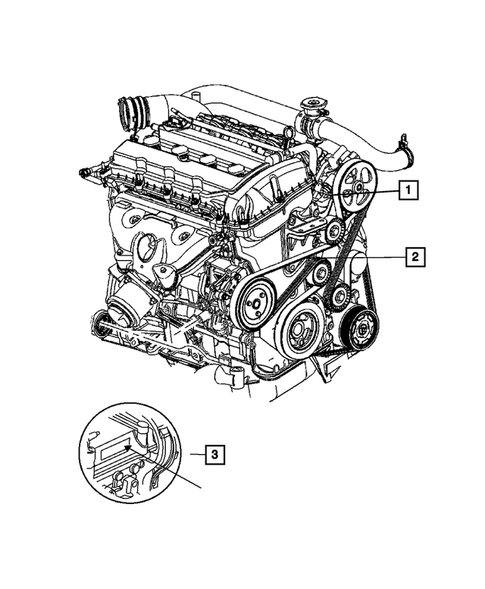 1
2
3