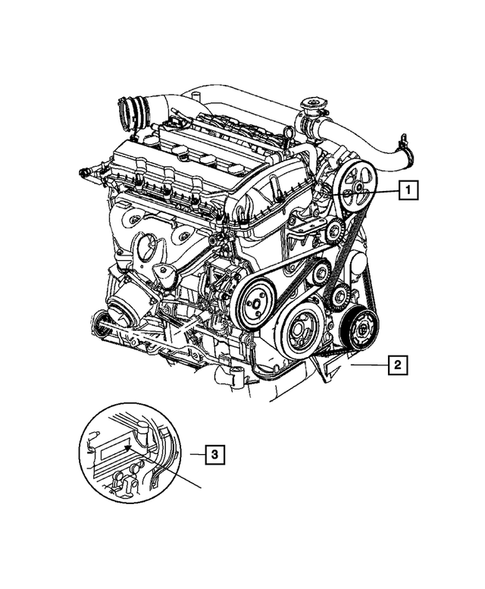 1

2

3