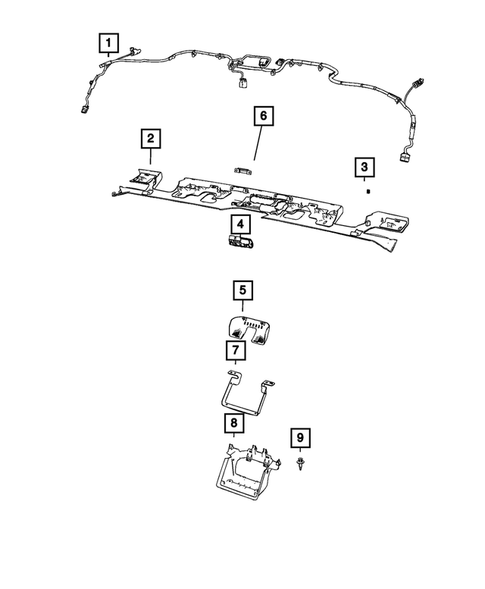 1
6
2
3
4
5
7
8
9