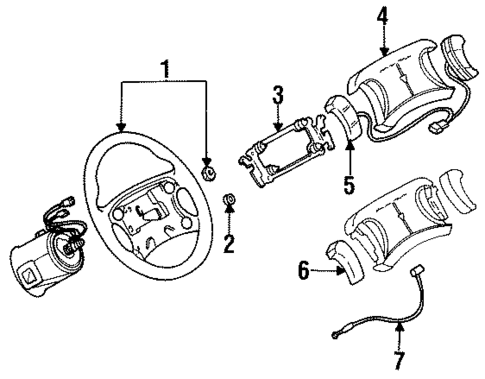 1
2
3
4
5
6
7