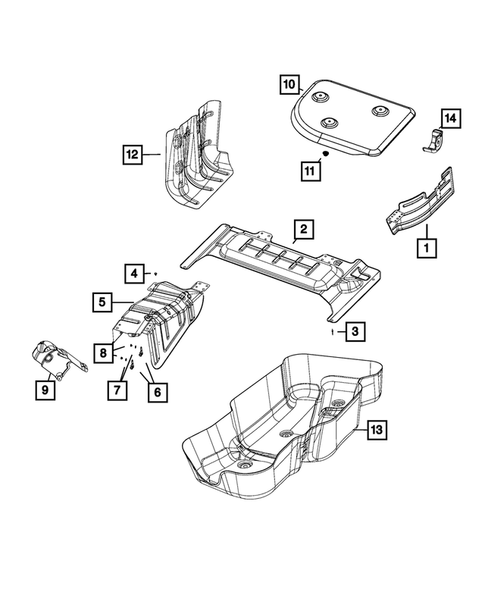 10
14
12
11
2
1
4
5
3
8
9
7
6
13