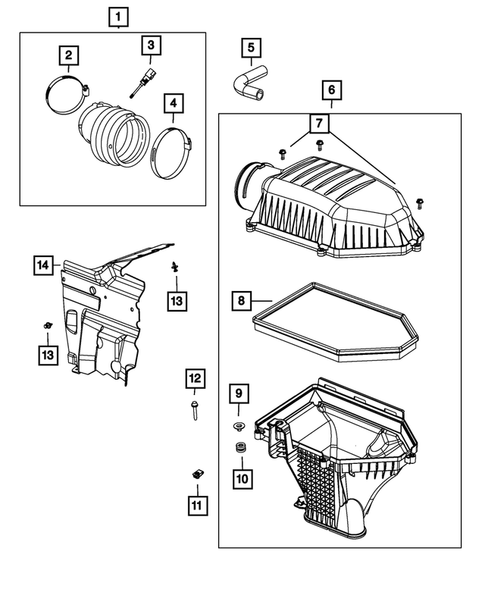 1
2
3
4
5
6
7
14
13
8
13
12
9
10
11