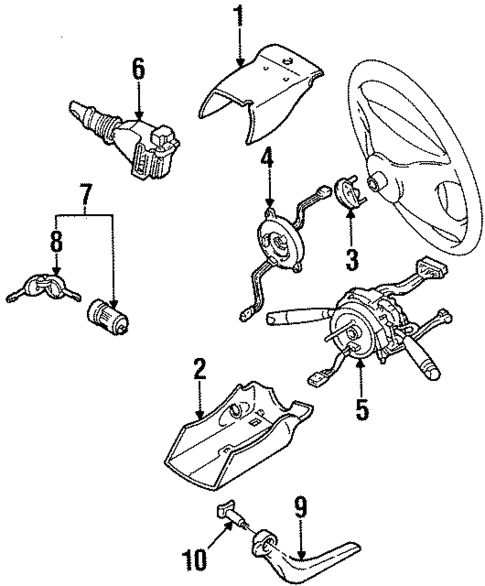 1
6
4
3
7
8
5
2
9
10