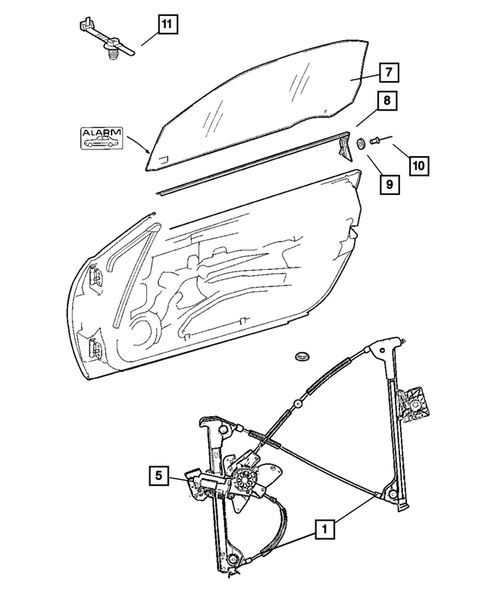 11

7

8

ALARM

10

9

5

1