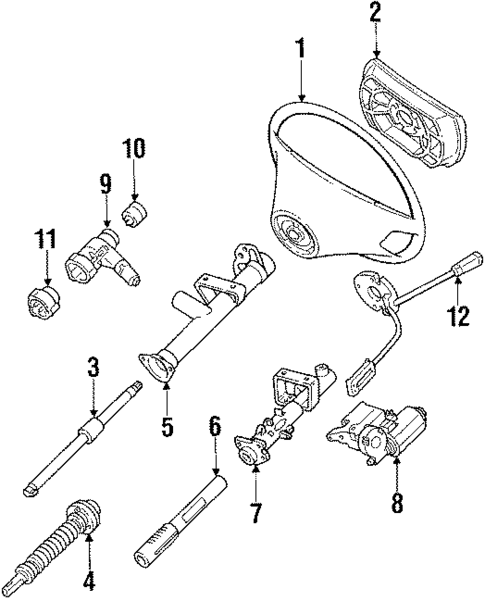 1
2
10
9
11
12
3
5
6
7
8
4