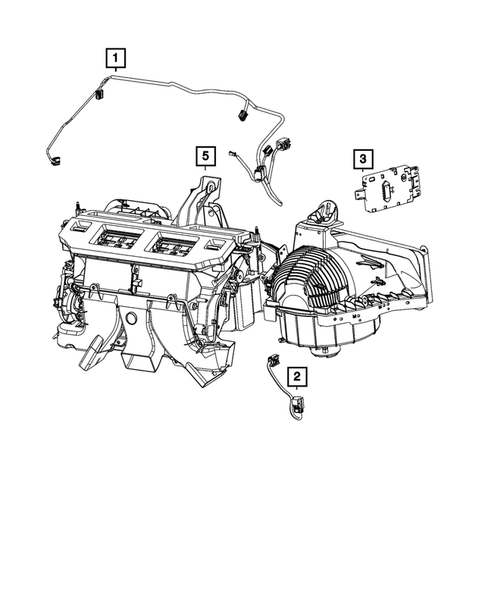 1
5
3
2