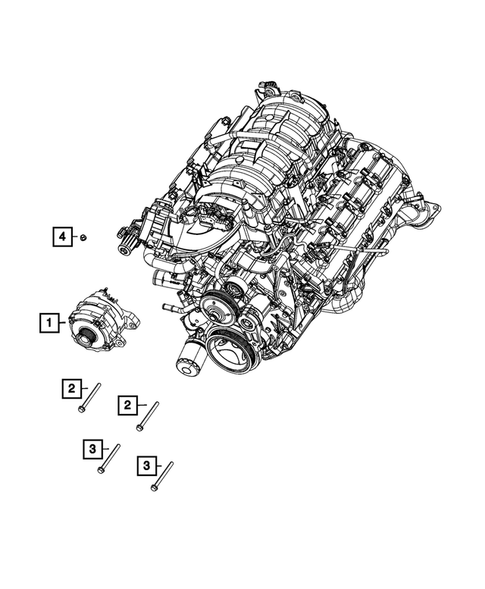 4
1
2
2
3
3