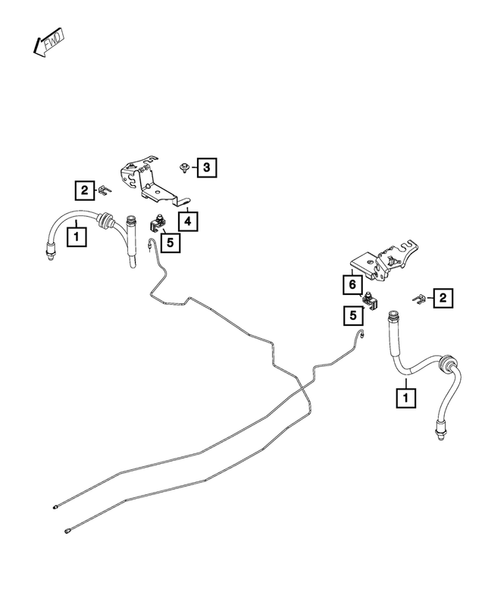 FWD

3

2

4

1

5

6

2

5

1