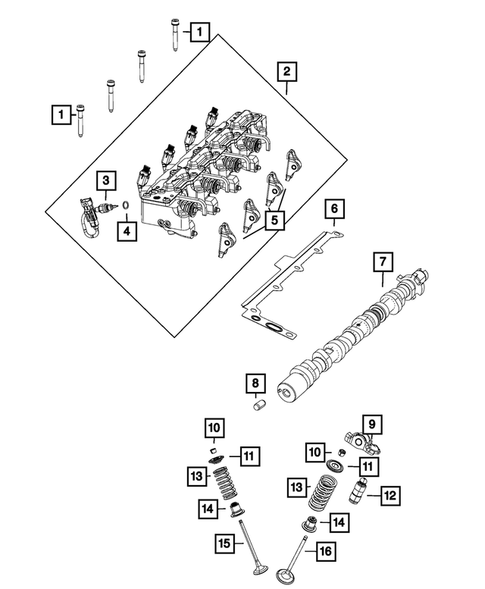 1
2
1
3
4
5
6
7
8
10
9
11
10
11
13
13
12
14
14
15
16