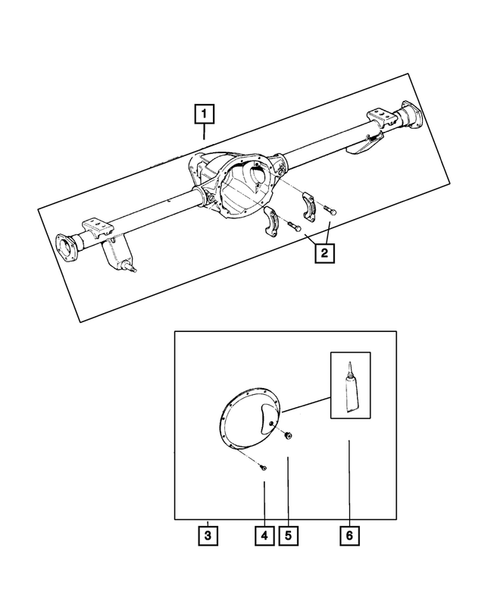 1
2
3
4
5
6