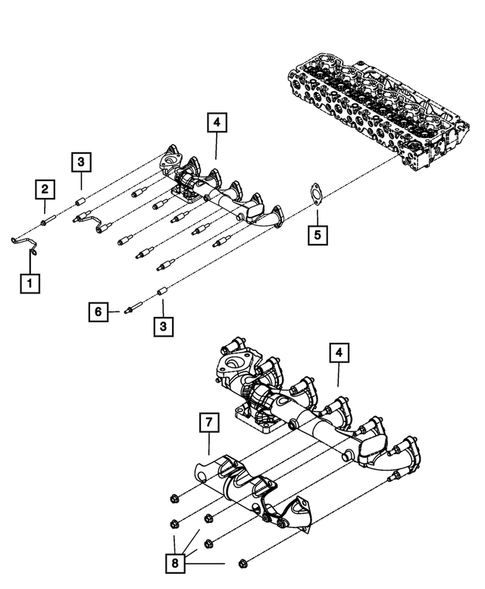 4
3
2
5
1
6
3
4
7
8