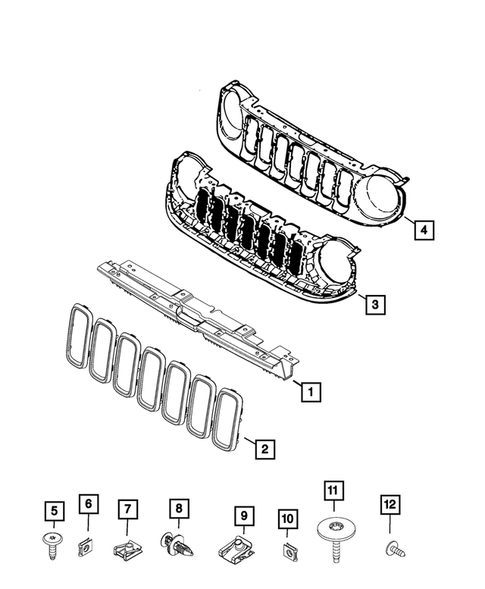 4
3
1
2
5
6
7
8
9
10
11
12