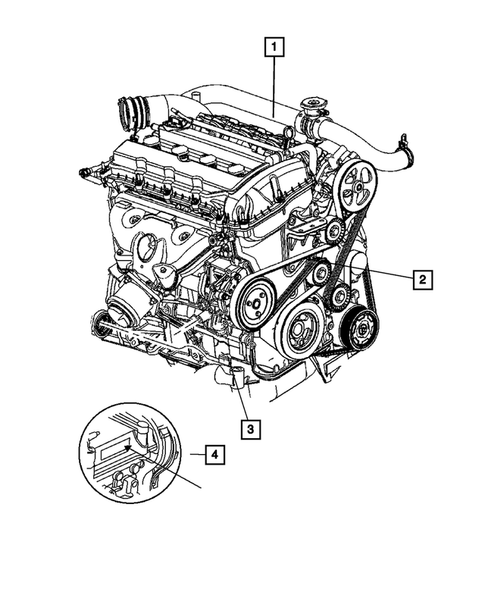 1
2
3
4