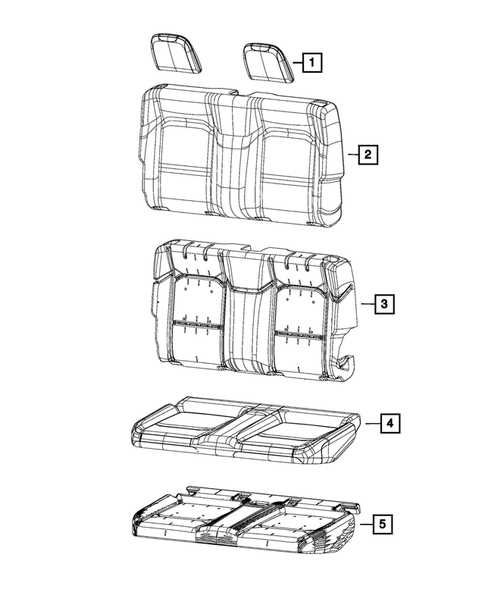 1
2
3
4
5