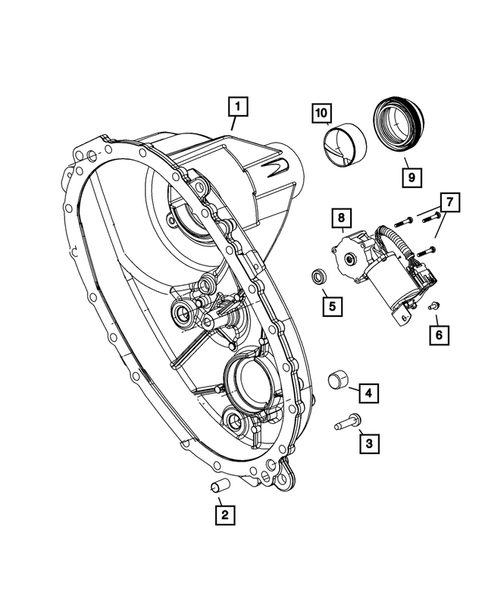 1
10
9
7
8
5
6
4
3
2