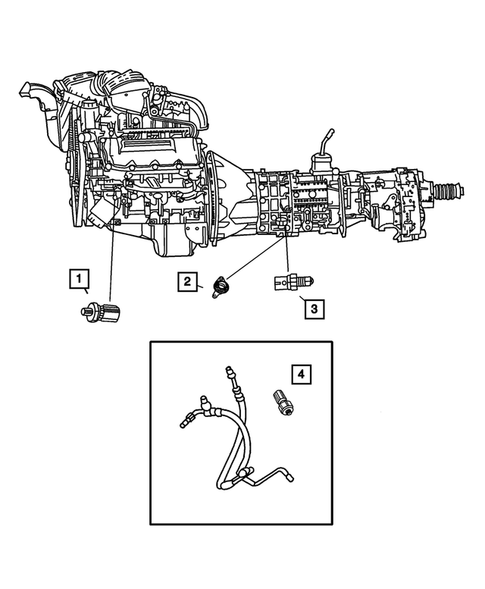 1
2
3
4