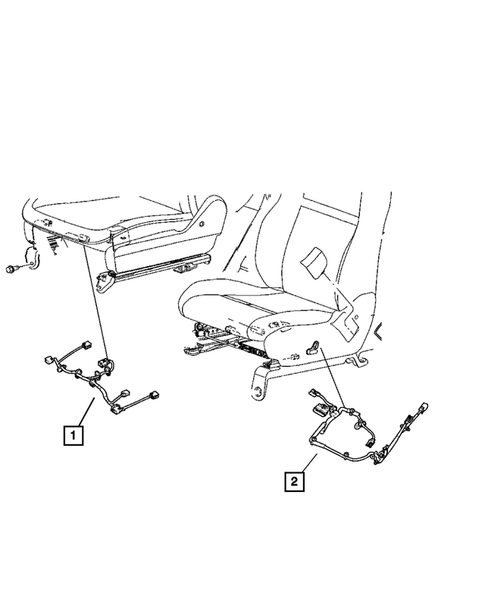 1

2