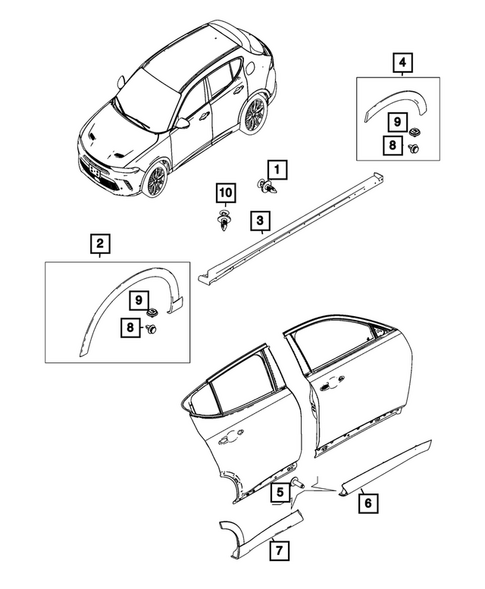 4
9
8
1
10
3
2
9
8
5
6
7