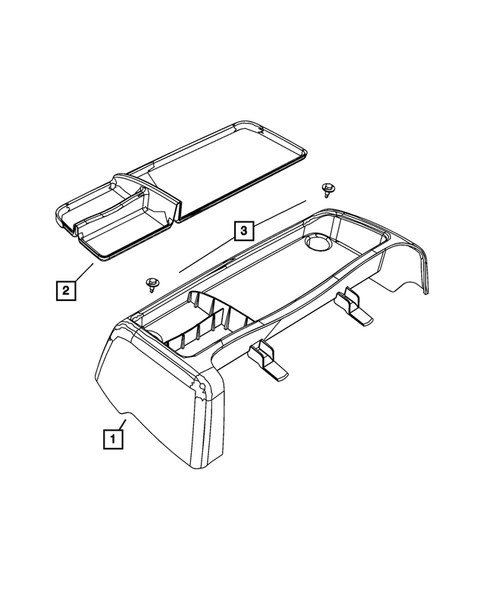 3
2
1