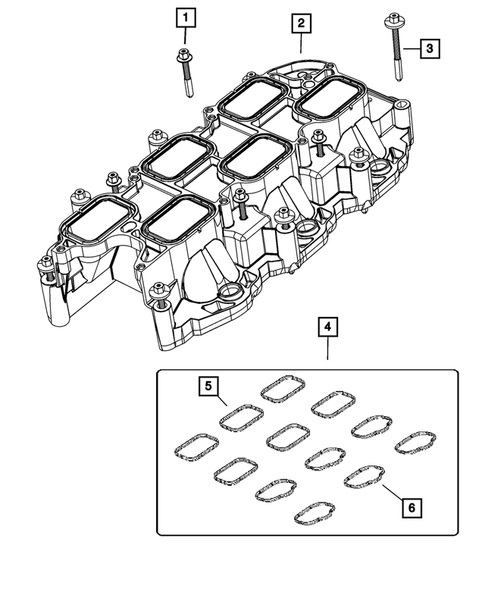 1
2
3
4
5
6