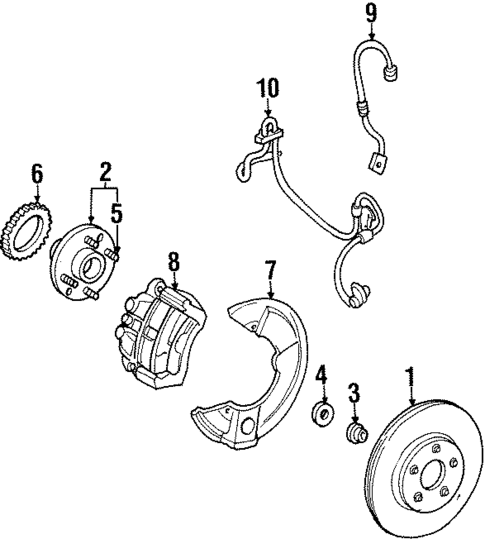 9
10
6
2
5
8
7
4
3
1