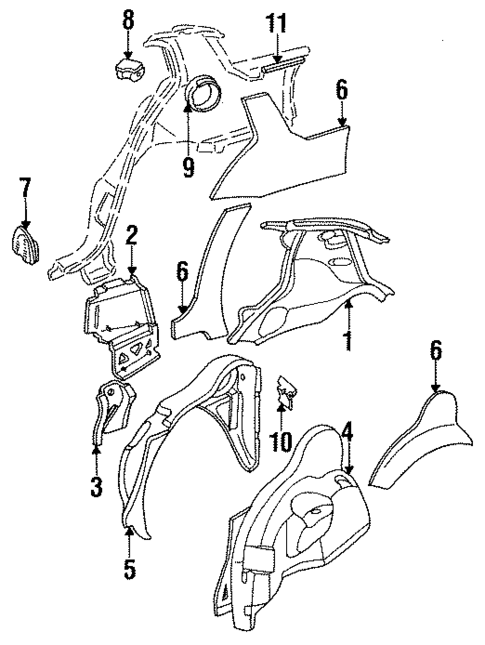 8
11
6
9
7
2
6
1
6
10
4
3
5