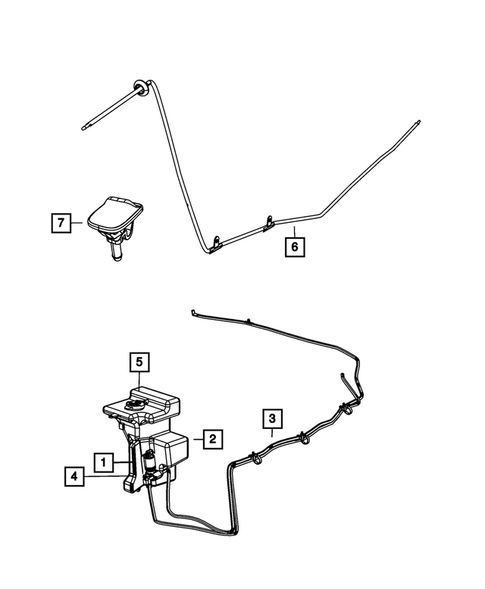 7
6
5
3
2
1
4