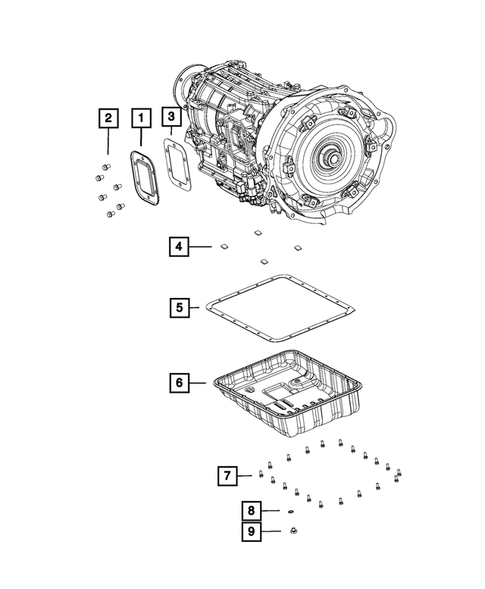 2
1
3
4
5
6
7
8
9