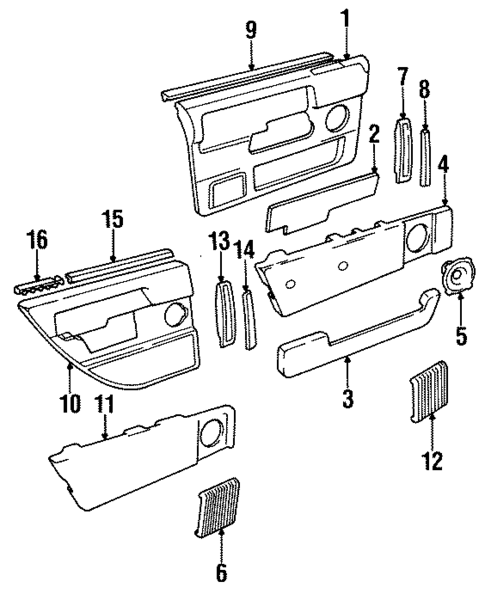 9
1
7
8
2
4
15
16
13
14
5
3
10
11
12
6