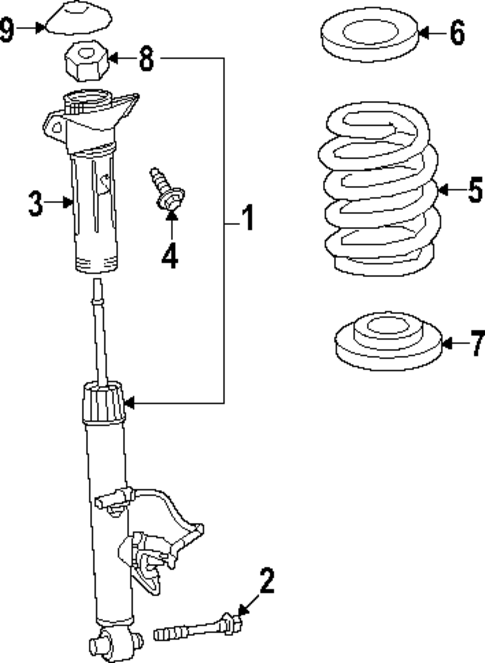 9
8
6
3
4
1
5
7
2