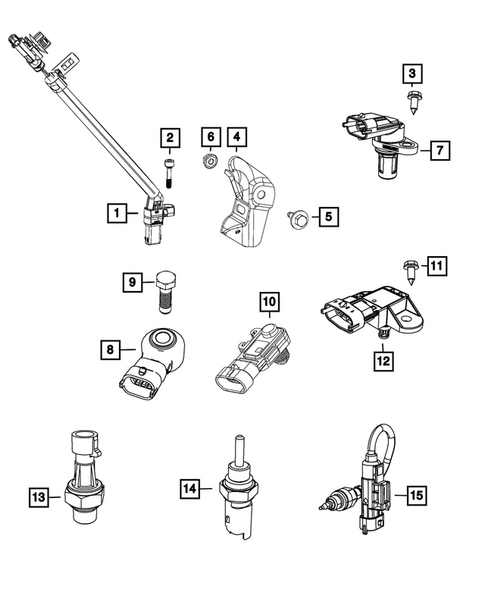 3
2
6
4
7
1
5
11
9
10
8
12
13
14
15