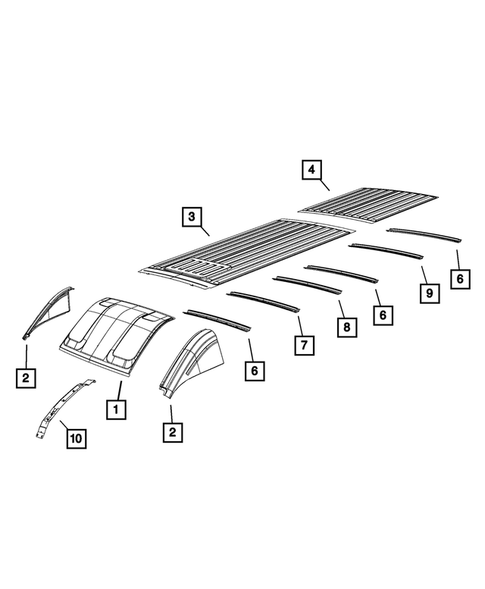 4
3
6
9
6
8
7
6
2
1
2
10