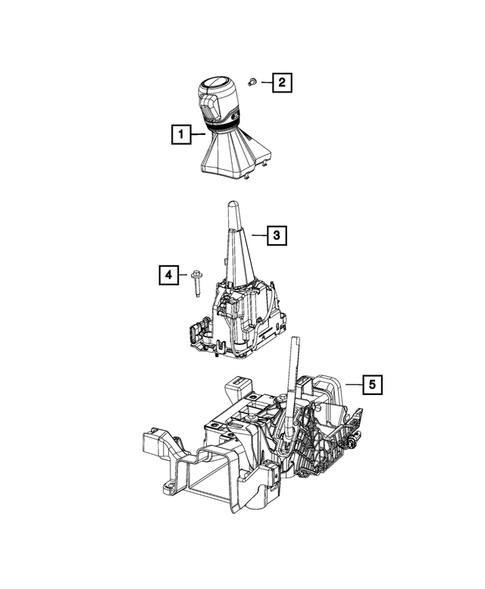 2
1
3
4
5